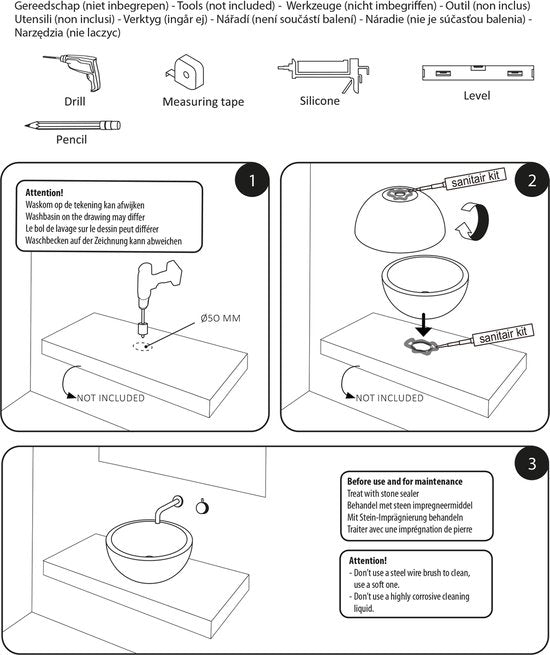 Gereedschap (niet inbegrepen) - Tools (not included) - Werkzeuge (nicht imbegriffen) - Outil (non inclus) Utensili (non inclusi) - Verktyg (ingår ej) - Nářadí (není součástí balení) - Náradie (nie je súčasťou balenia) - Narzędzia (nie laczyc)

Drill

Measuring tape

Silicone

Level

Pencil

1

Attention!
Waskom op de tekening kan afwijken
Washbasin on the drawing may differ
Le bol de lavage sur le dessin peut différer
Waschbecken auf der Zeichnung kann abweichen

Ø50 MM

NOT INCLUDED

2

sanitair kit

sanitair kit

NOT INCLUDED

3

Before use and for maintenance
Treat with stone sealer
Behandel met steen impregneermiddel
Mit Stein-Imprägnierung behandeln
Traiter avec une imprégnation de pierre

Attention!
- Don't use a steel wire brush to clean, use a soft one.
- Don't use a highly corrosive cleaning liquid.