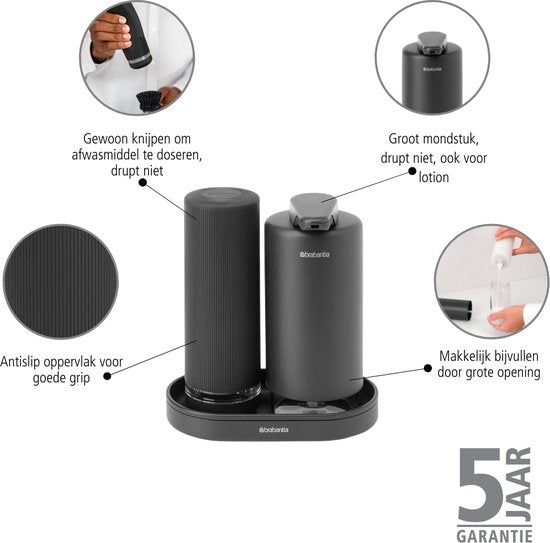 brabantia

Gewoon knijpen om afwasmiddel te doseren, drupt niet

Groot mondstuk, drupt niet, ook voor lotion

brabantia

Antislip oppervlak voor goede grip

Makkelijk bijvullen door grote opening

brabantia

5 JAAR
GARANTIE