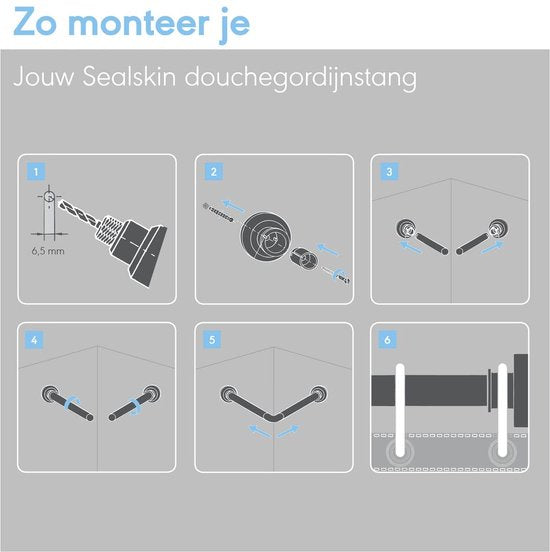 Zo monteer je

Jouw Sealskin douchegordijnstang

1

6,5 mm

2

3

4

5

6